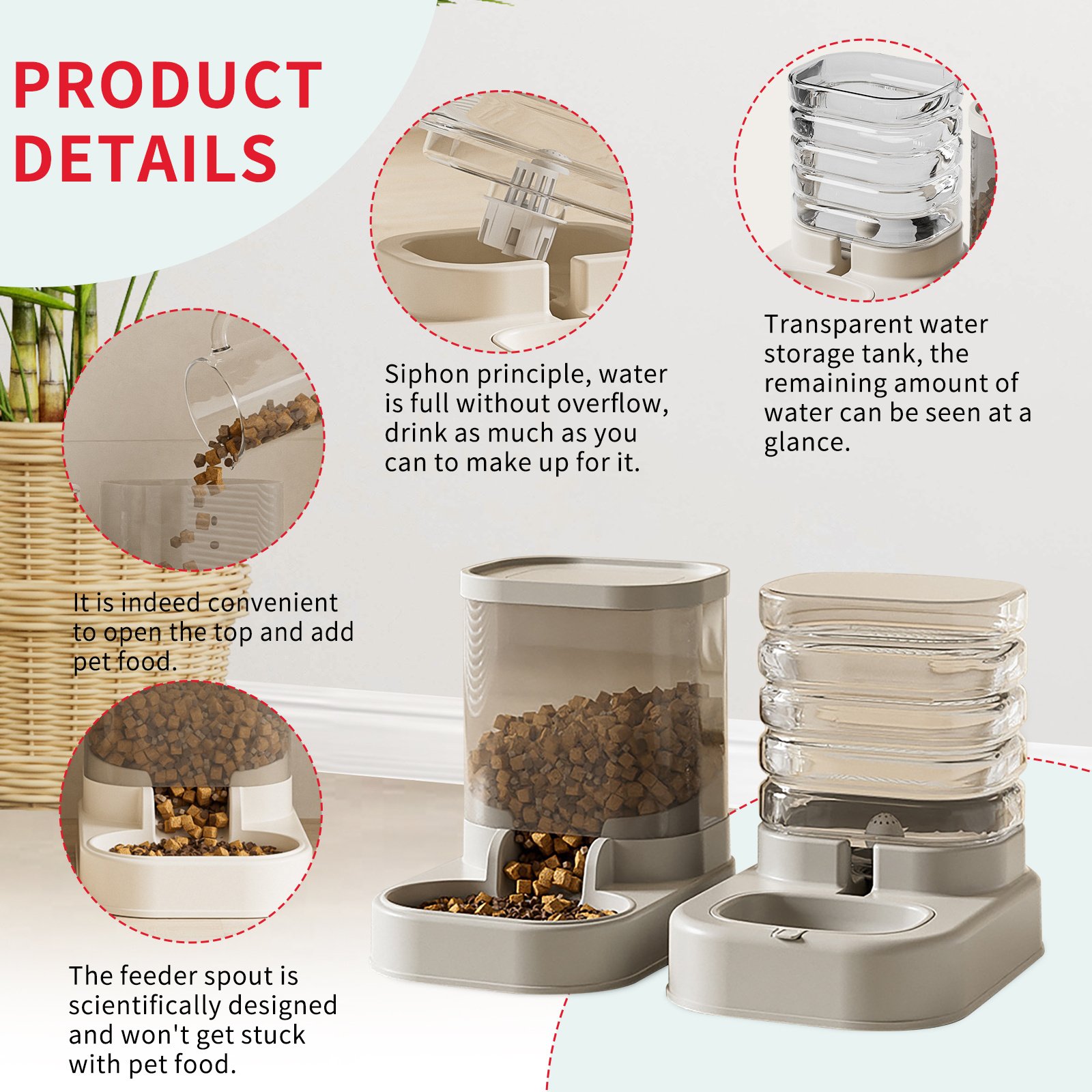 PRODUCT DETAILS

Siphon principle, water is full without overflow, drink as much as you can to make up for it.

Transparent water storage tank, the remaining amount of water can be seen at a glance.

It is indeed convenient to open the top and add pet food.

The feeder spout is scientifically designed and won't get stuck with pet food.